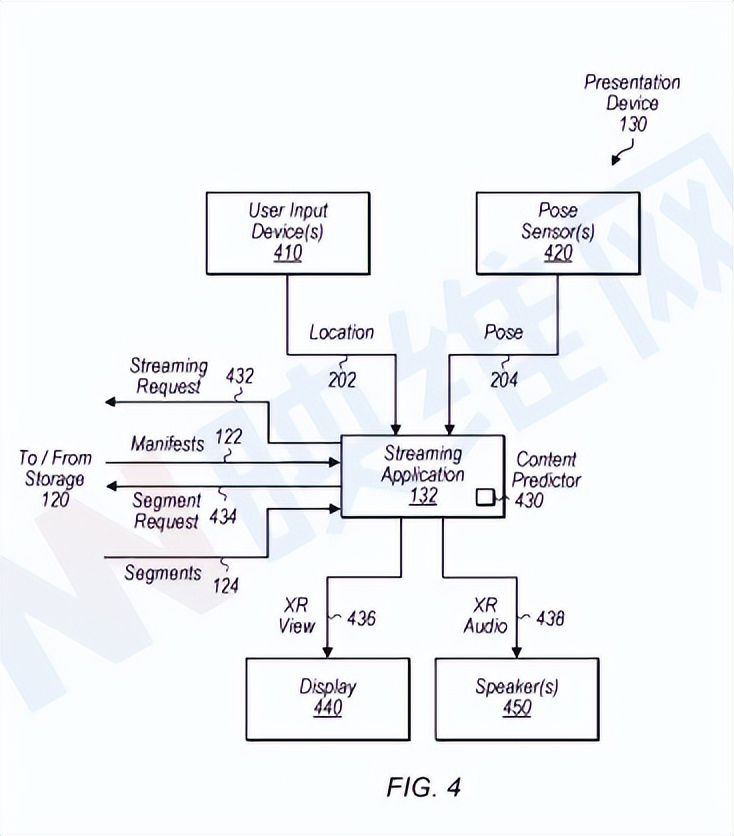 Presentation Device 130

User Input Device(s) 410

Pose Sensor(s) 420

Location 202

Pose 204

Streaming Request 432

Manifests 122

To / From Storage 120

Segment Request 434

Segments 124

Streaming Application 132

Content Predictor 430

XR View 436

XR Audio 438

Display 440

Speaker(s) 450

FIG. 4